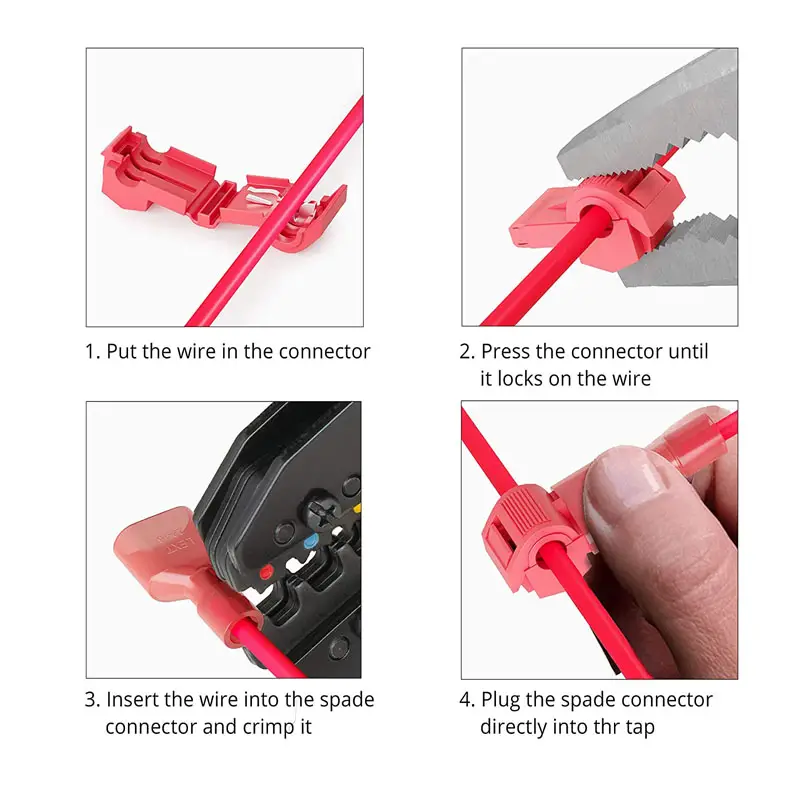 1. Put the wire in the connector

2. Press the connector until it locks on the wire

3. Insert the wire into the spade connector and crimp it

4. Plug the spade connector directly into thr tap