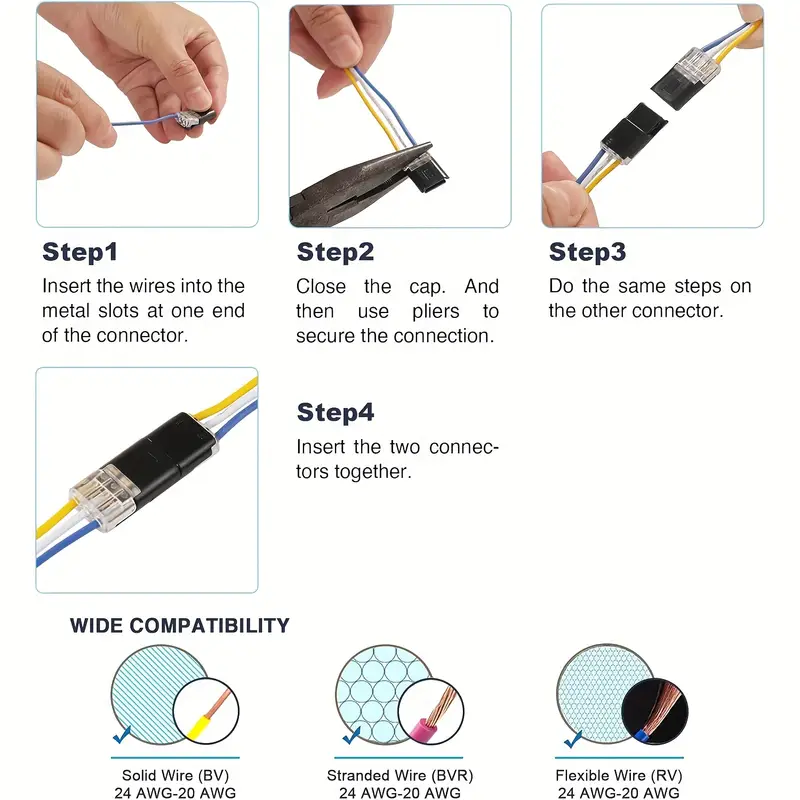 Step1

Insert the wires into the metal slots at one end of the connector.

Step2

Close the cap. And then use pliers to secure the connection.

Step3

Do the same steps on the other connector.

Step4

Insert the two connectors together.

WIDE COMPATIBILITY

Solid Wire (BV)
24 AWG-20 AWG

Stranded Wire (BVR)
24 AWG-20 AWG

Flexible Wire (RV)
24 AWG-20 AWG